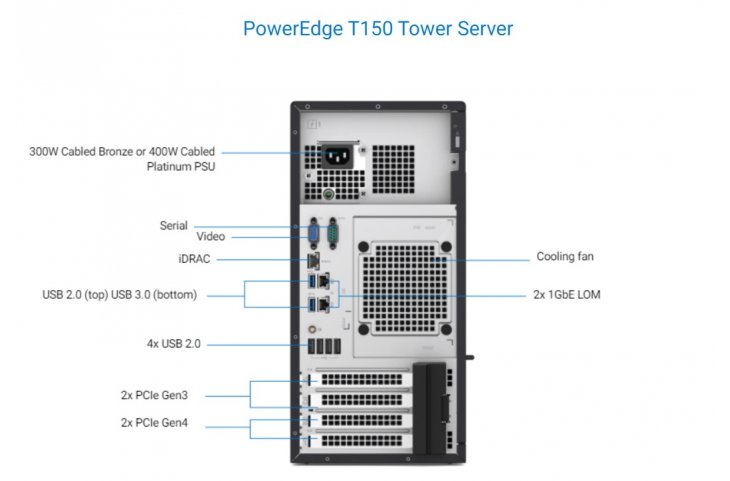 PowerEdge T150 Tower Server

300W Cabled Bronze or 400W Cabled Platinum PSU

Serial

Video

iDRAC

USB 2.0 (top) USB 3.0 (bottom)

4x USB 2.0

2x PCIe Gen3

2x PCIe Gen4

Cooling fan

2x 1GbE LOM