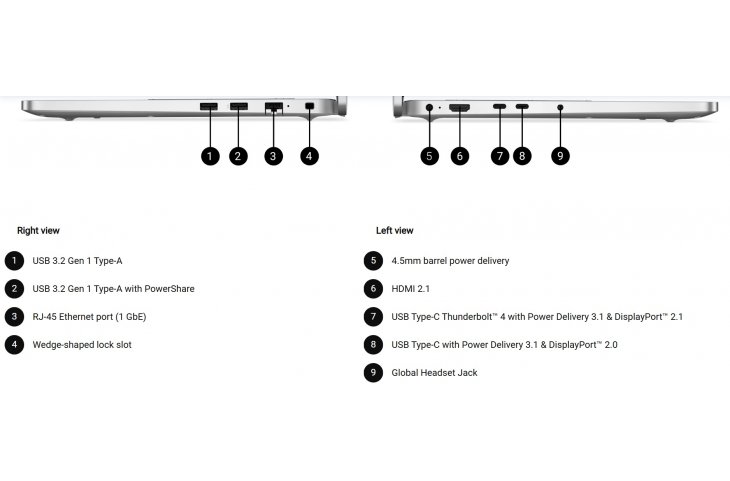 1 2 3 4

5 6 7 8 9

Right view

1 USB 3.2 Gen 1 Type-A

2 USB 3.2 Gen 1 Type-A with PowerShare

3 RJ-45 Ethernet port (1 GbE)

4 Wedge-shaped lock slot

Left view

5 4.5mm barrel power delivery

6 HDMI 2.1

7 USB Type-C Thunderbolt™ 4 with Power Delivery 3.1 & DisplayPort™ 2.1

8 USB Type-C with Power Delivery 3.1 & DisplayPort™ 2.0

9 Global Headset Jack